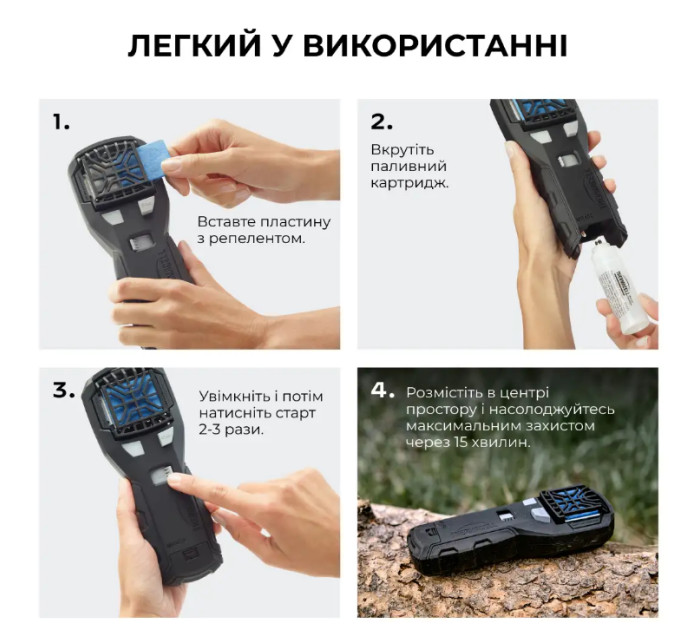 ЛЕГКИЙ У ВИКОРИСТАННІ

1.

Вставте пластину з репелентом.

2.

Вкрутіть паливний картридж.

3.

Увімкніть і потім натисніть старт 2-3 рази.

4. Розмістіть в центрі простору і насолоджуйтесь максимальним захистом через 15 хвилин.